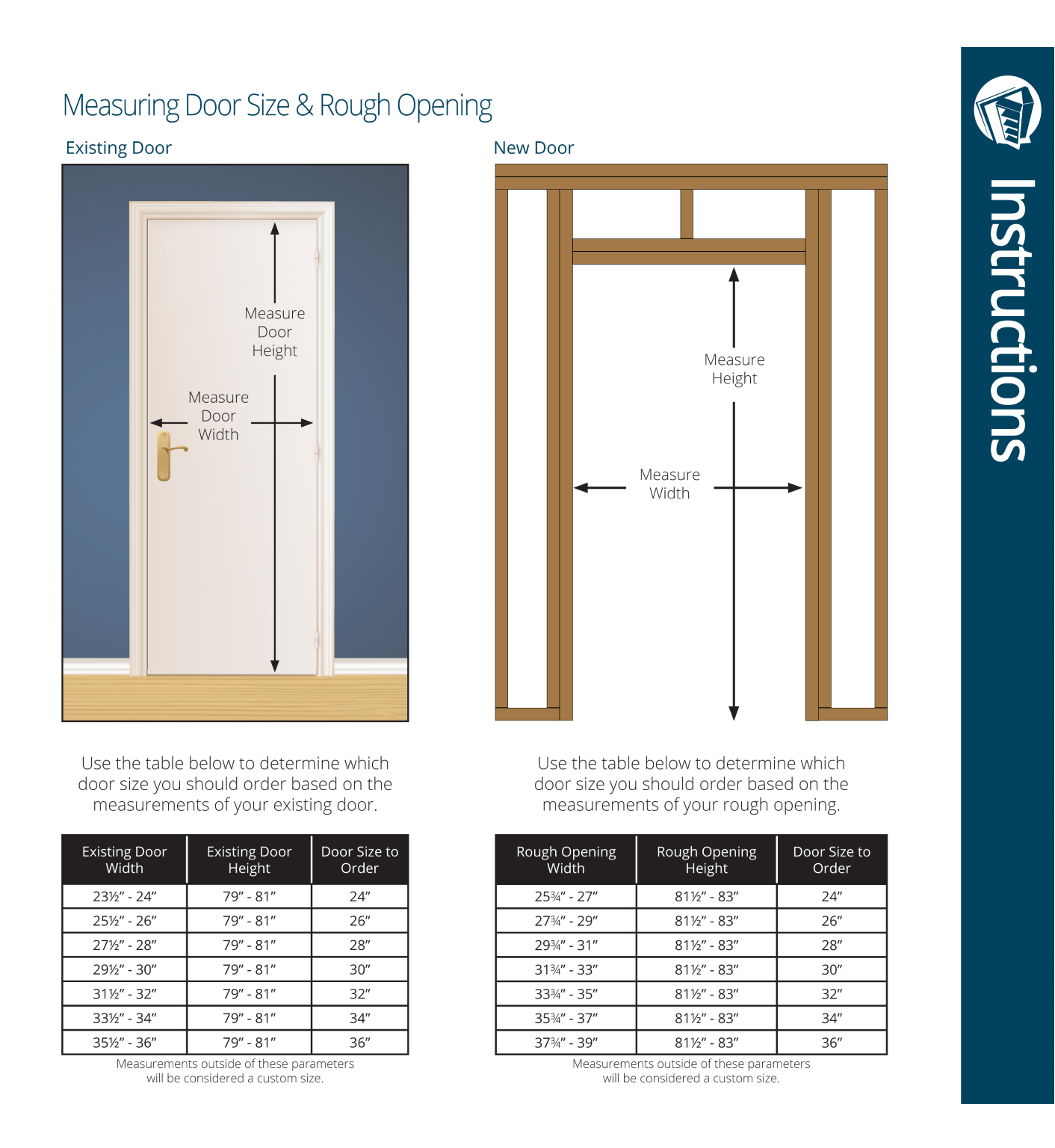 Measuring Door Size & Rough Opening

Existing Door

Measure Door Height

Measure Door Width

Use the table below to determine which door size you should order based on the measurements of your existing door.

| Existing Door Width | Existing Door Height | Door Size to Order |
|---|---|---|
| 23½″ - 24″ | 79″ - 81″ | 24″ |
| 25½″ - 26″ | 79″ - 81″ | 26″ |
| 27½″ - 28″ | 79″ - 81″ | 28″ |
| 29½″ - 30″ | 79″ - 81″ | 30″ |
| 31½″ - 32″ | 79″ - 81″ | 32″ |
| 33½″ - 34″ | 79″ - 81″ | 34″ |
| 35½″ - 36″ | 79″ - 81″ | 36″ |

Measurements outside of these parameters will be considered a custom size.

New Door

Measure Height

Measure Width

Use the table below to determine which door size you should order based on the measurements of your rough opening.

| Rough Opening Width | Rough Opening Height | Door Size to Order |
|---|---|---|
| 25¾″ - 27″ | 81½″ - 83″ | 24″ |
| 27¾″ - 29″ | 81½″ - 83″ | 26″ |
| 29¾″ - 31″ | 81½″ - 83″ | 28″ |
| 31¾″ - 33″ | 81½″ - 83″ | 30″ |
| 33¾″ - 35″ | 81½″ - 83″ | 32″ |
| 35¾″ - 37″ | 81½″ - 83″ | 34″ |
| 37¾″ - 39″ | 81½″ - 83″ | 36″ |

Measurements outside of these parameters will be considered a custom size.

Instructions